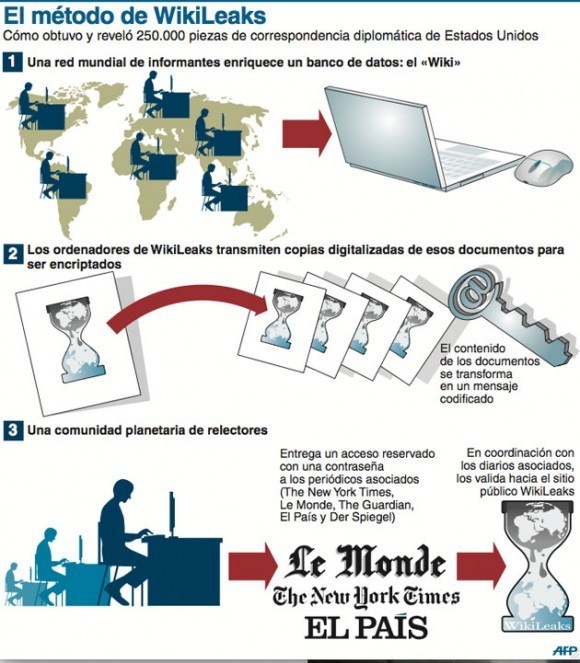 El método de WikiLeaks
Cómo obtuvo y reveló 250.000 piezas de correspondencia diplomática de Estados Unidos

1 Una red mundial de informantes enriquece un banco de datos: el «Wiki»

2 Los ordenadores de WikiLeaks transmiten copias digitalizadas de esos documentos para ser encriptados

El contenido de los documentos se transforma en un mensaje codificado

3 Una comunidad planetaria de relectores

Entrega un acceso reservado con una contraseña a los periódicos asociados (The New York Times, Le Monde, The Guardian, El País y Der Spiegel)

En coordinación con los diarios asociados, los valida hacia el sitio público WikiLeaks

Le Monde
The New York Times
EL PAÍS

WikiLeaks

AFP